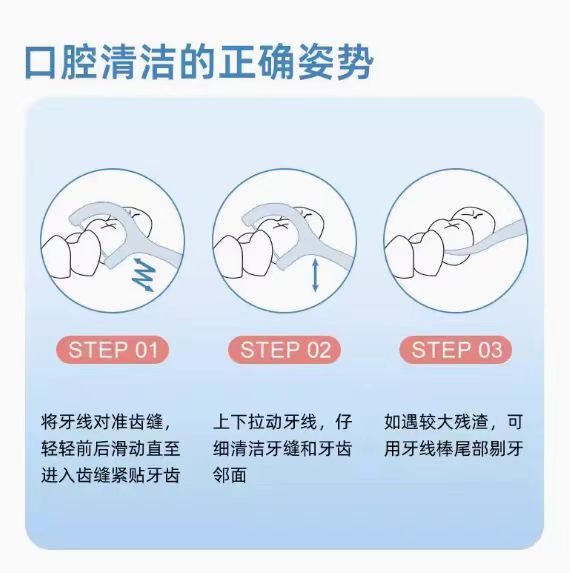 口腔清洁的正确姿势

STEP 01

将牙线对准齿缝，轻轻前后滑动直至进入齿缝紧贴牙齿

STEP 02

上下拉动牙线，仔细清洁牙缝和牙齿邻面

STEP 03

如遇较大残渣，可用牙线棒尾部剔牙