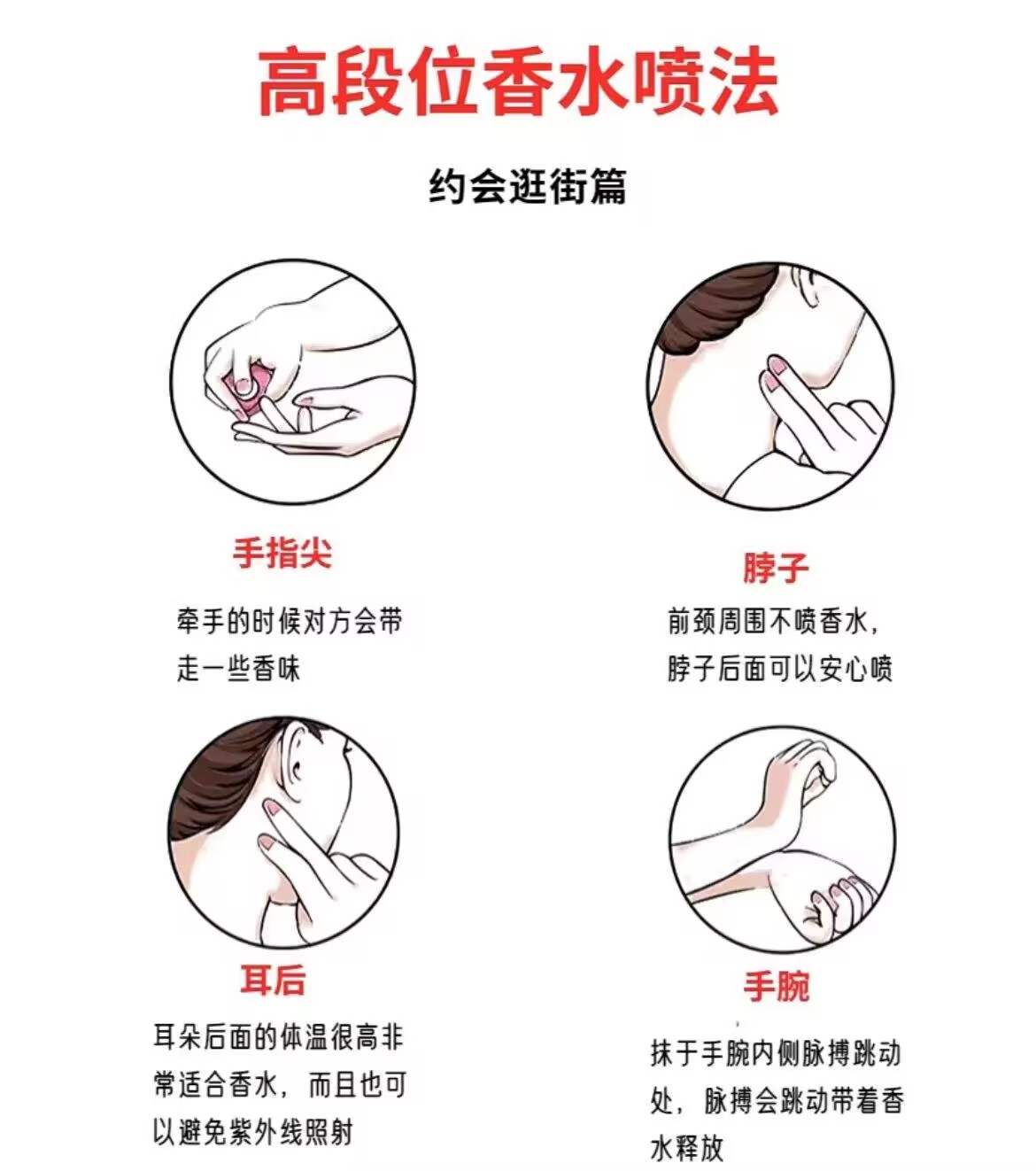 高段位香水喷法

约会逛街篇

手指尖

牵手的时候对方会带走一些香味

脖子

前颈周围不喷香水，脖子后面可以安心喷

耳后

耳朵后面的体温很高非常适合香水，而且也可以避免紫外线照射

手腕

抹于手腕内侧脉搏跳动处，脉搏会跳动带着香水释放