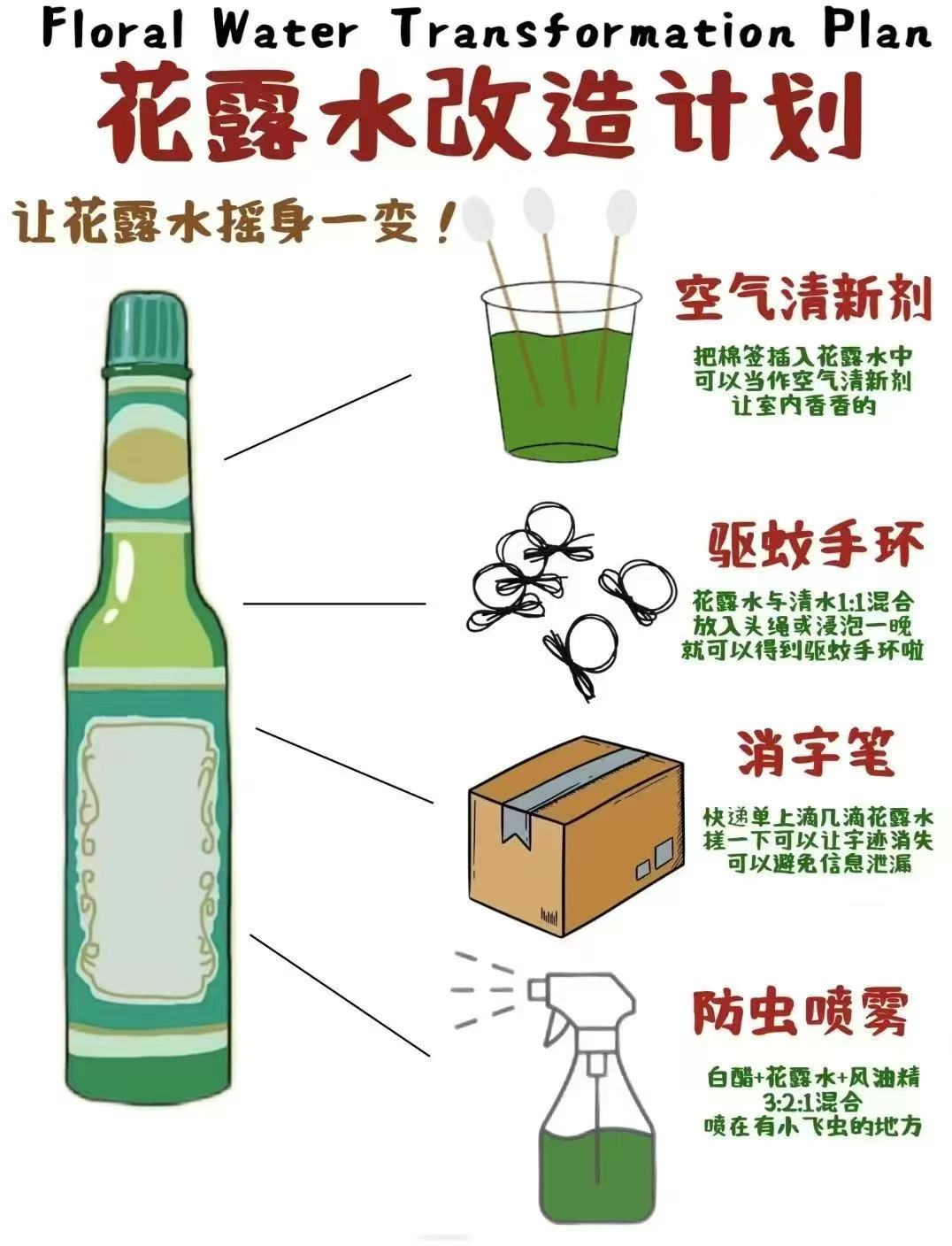 Floral Water Transformation Plan

花露水改造计划

让花露水摇身一变！

空气清新剂

把棉签插入花露水中
可以当作空气清新剂
让室内香香的

驱蚊手环

花露水与清水1:1混合
放入头绳或浸泡一晚
就可以得到驱蚊手环啦

消字笔

快递单上滴几滴花露水
搓一下可以让字迹消失
可以避免信息泄漏

防虫喷雾

白醋+花露水+风油精
3:2:1混合
喷在有小飞虫的地方