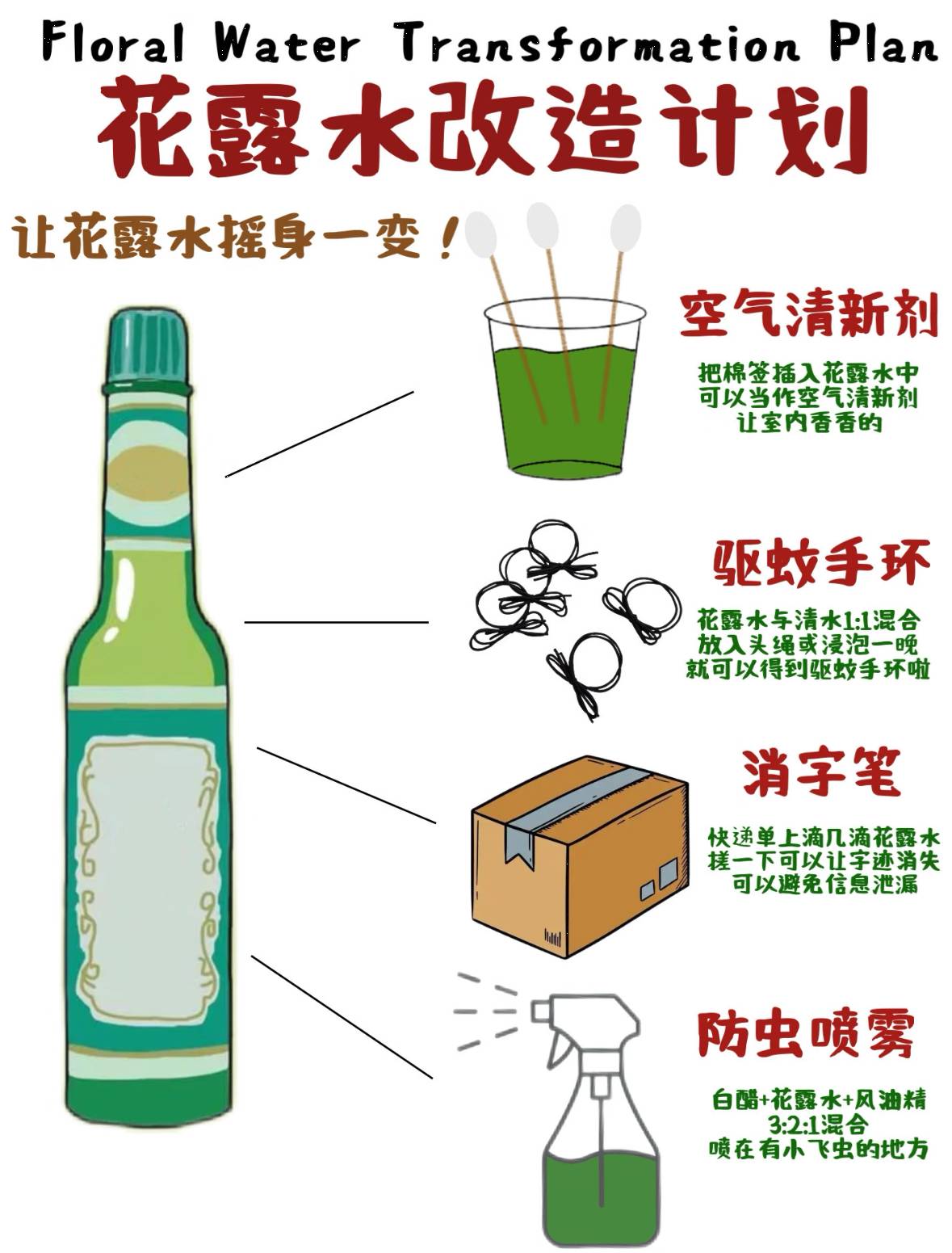 Floral Water Transformation Plan

花露水改造计划

让花露水摇身一变！

空气清新剂

把棉签插入花露水中
可以当作空气清新剂
让室内香香的

驱蚊手环

花露水与清水1:1混合
放入头绳或浸泡一晚
就可以得到驱蚊手环啦

消字笔

快递单上滴几滴花露水
搓一下可以让字迹消失
可以避免信息泄漏

防虫喷雾

白醋+花露水+风油精
3:2:1混合
喷在有小飞虫的地方