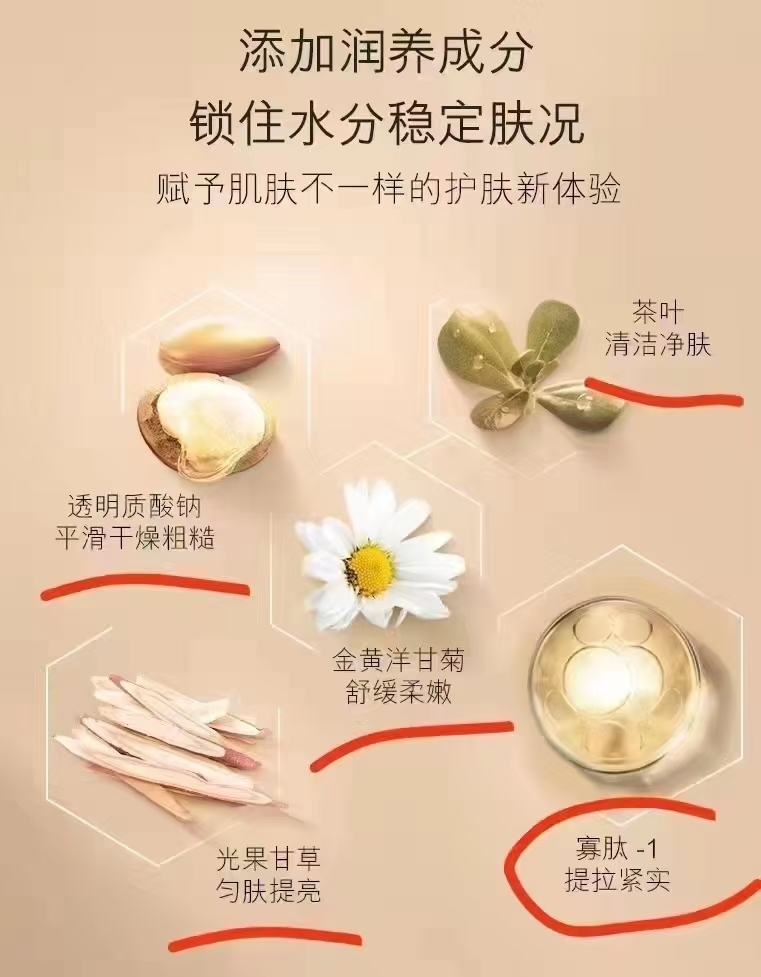 添加润养成分
锁住水分稳定肤况
赋予肌肤不一样的护肤新体验

茶叶
清洁净肤

透明质酸钠
平滑干燥粗糙

金黄洋甘菊
舒缓柔嫩

光果甘草
匀肤提亮

寡肽 -1
提拉紧实