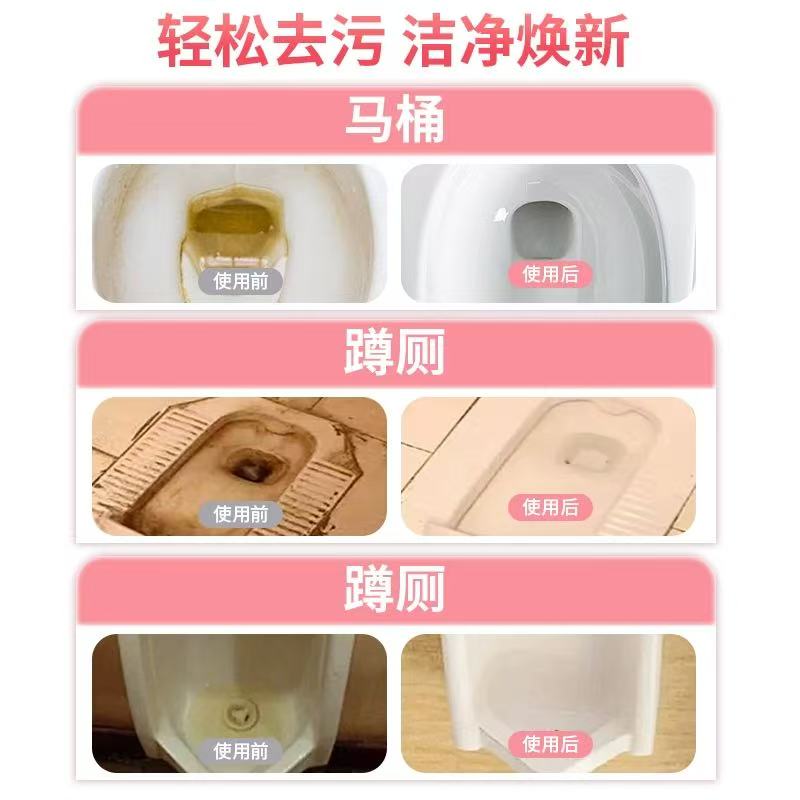 轻松去污 洁净焕新

马桶

使用前

使用后

蹲厕

使用前

使用后

蹲厕

使用前

使用后