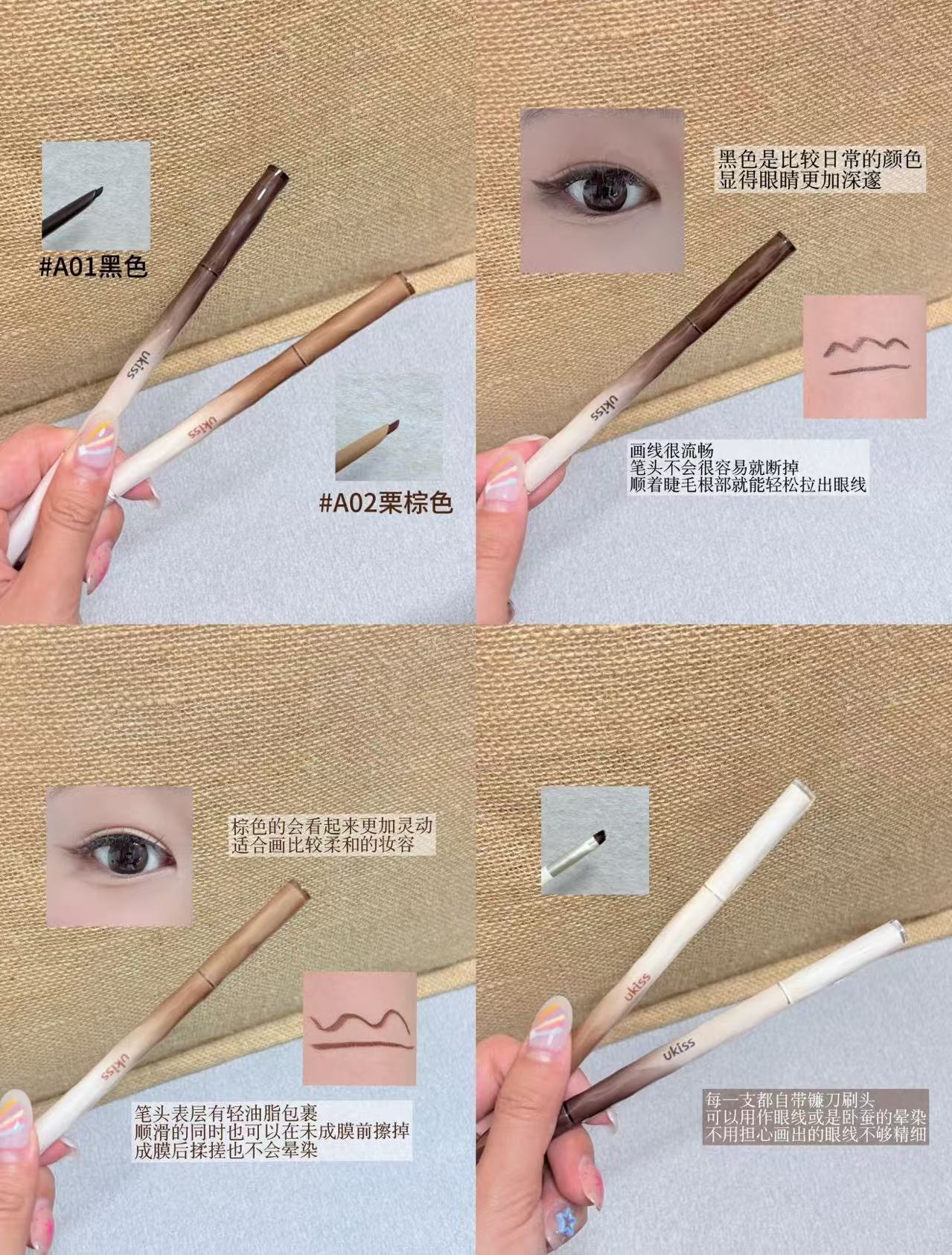 #A01黑色

ukiss

ukiss

#A02栗棕色

黑色是比较日常的颜色
显得眼睛更加深邃

ukiss

画线很流畅
笔头不会很容易就断掉
顺着睫毛根部就能轻松拉出眼线

棕色的会看起来更加灵动
适合画比较柔和的妆容

ukiss

笔头表层有轻油脂包裹
顺滑的同时也可以在未成膜前擦掉
成膜后揉搓也不会晕染

ukiss

ukiss

每一支都自带镰刀刷头
可以用作眼线或是卧蚕的晕染
不用担心画出的眼线不够精细