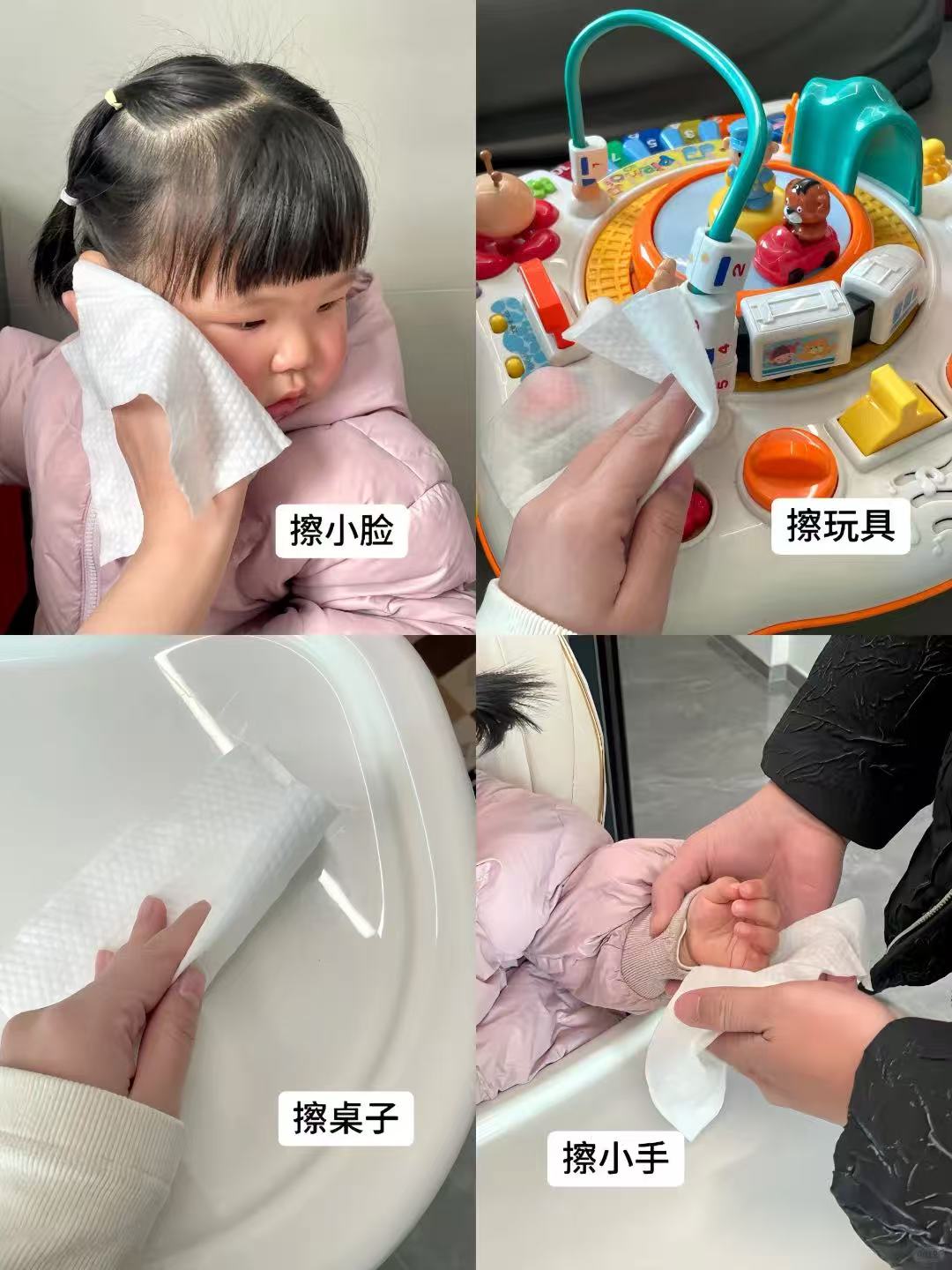 擦小脸

擦玩具

擦桌子

擦小手