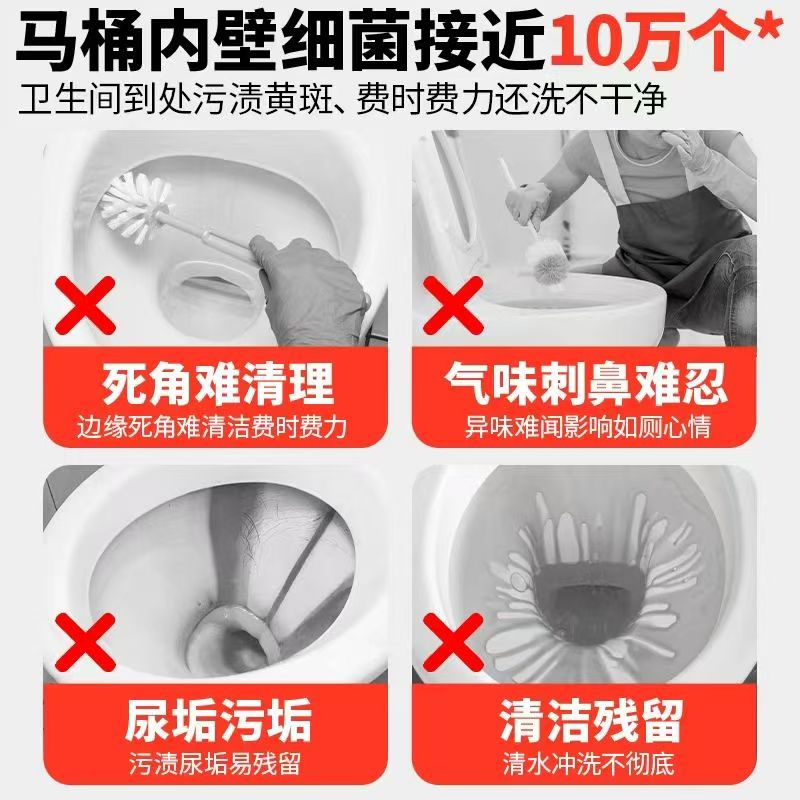 马桶内壁细菌接近10万个*
卫生间到处污渍黄斑、费时费力还洗不干净

死角难清理
边缘死角难清洁费时费力

气味刺鼻难忍
异味难闻影响如厕心情

尿垢污垢
污渍尿垢易残留

清洁残留
清水冲洗不彻底