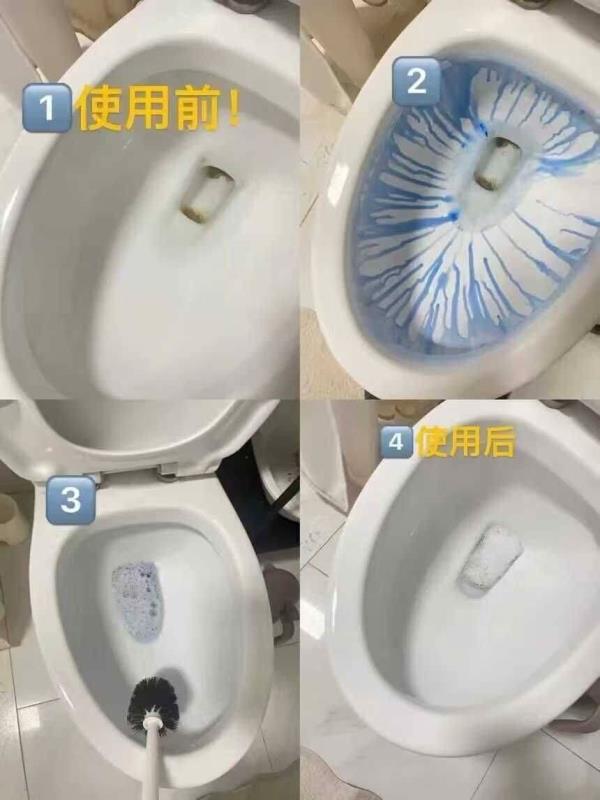 1 使用前！

2

3

4 使用后