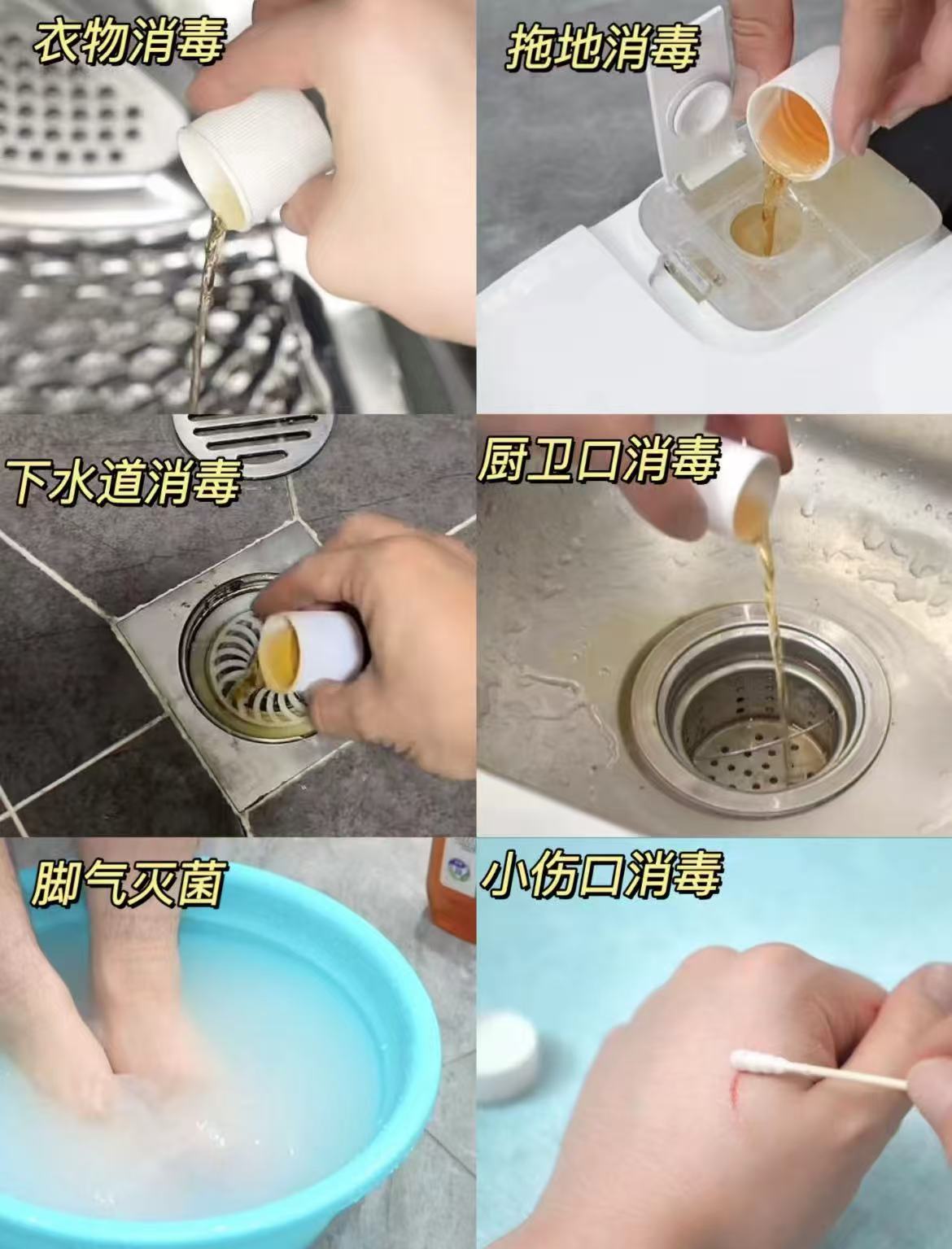 衣物消毒

拖地消毒

下水道消毒

厨卫口消毒

脚气灭菌

小伤口消毒